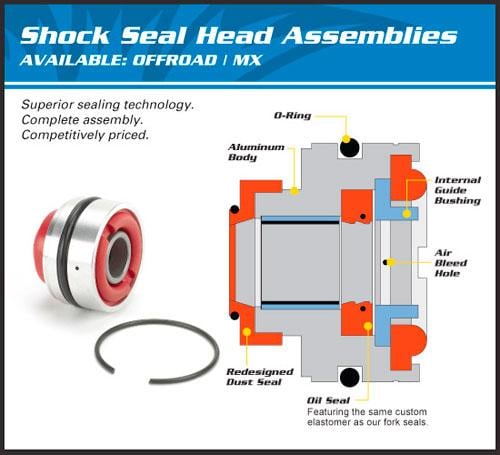 Shock Seal Head Assemblies
AVAILABLE: OFFROAD | MX

Superior sealing technology.
Complete assembly.
Competitively priced.

O-Ring

Aluminum Body

Internal Guide Bushing

Air Bleed Hole

Redesigned Dust Seal

Oil Seal
Featuring the same custom elastomer as our fork seals.